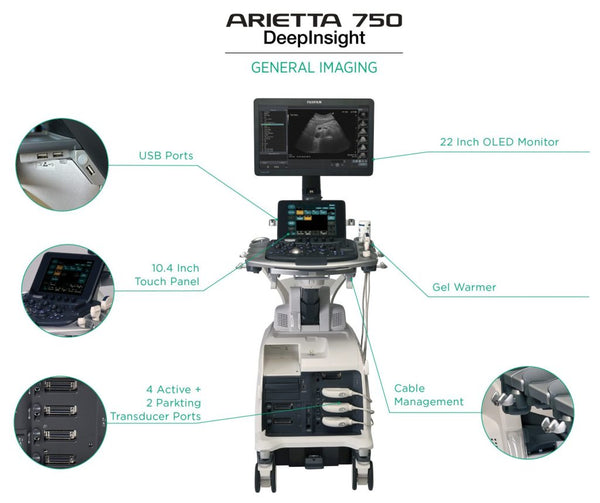 ARIETTA 750
DeepInsight

GENERAL IMAGING

USB Ports

22 Inch OLED Monitor

10.4 Inch Touch Panel

Gel Warmer

4 Active + 2 Parkting Transducer Ports

Cable Management